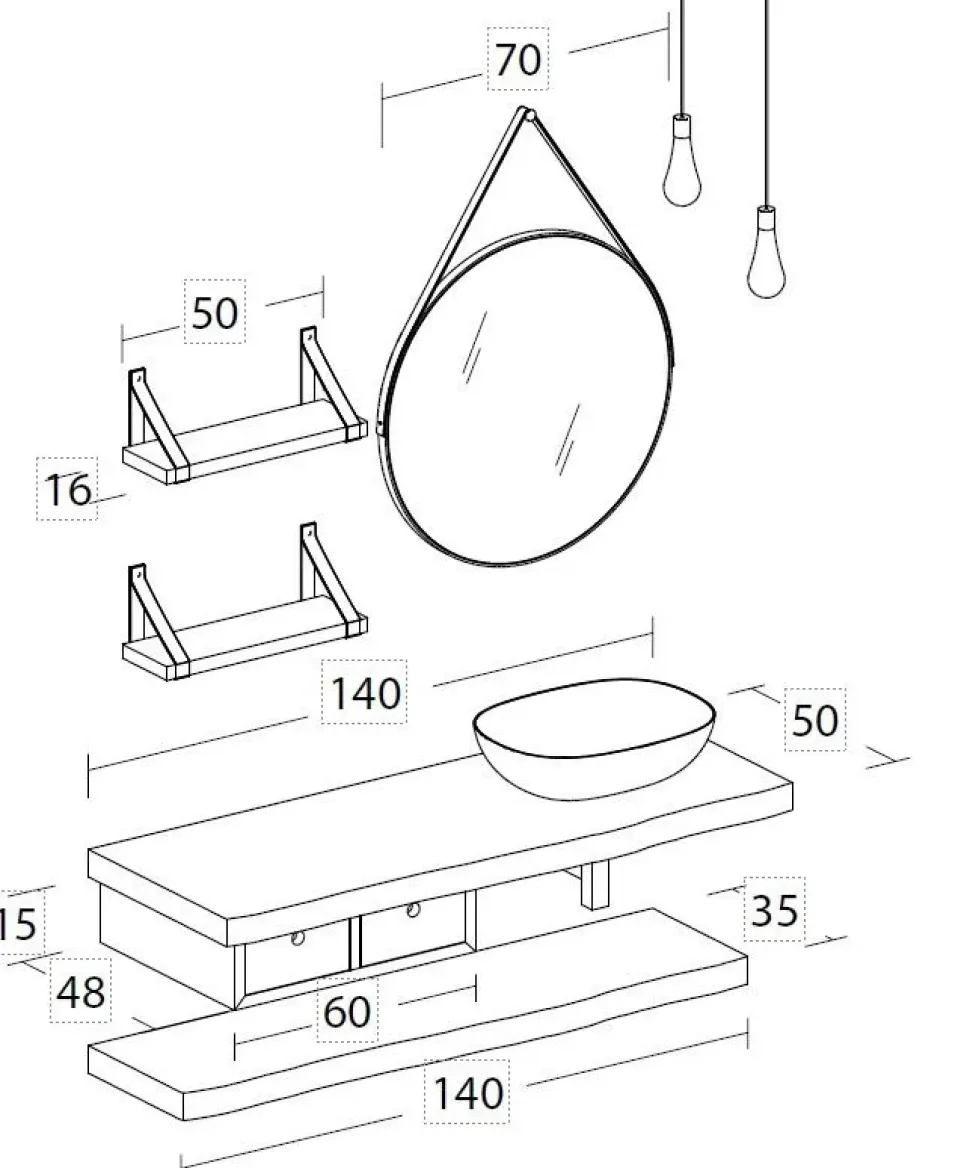 70

50

16

140

50

15

35

48

60

140