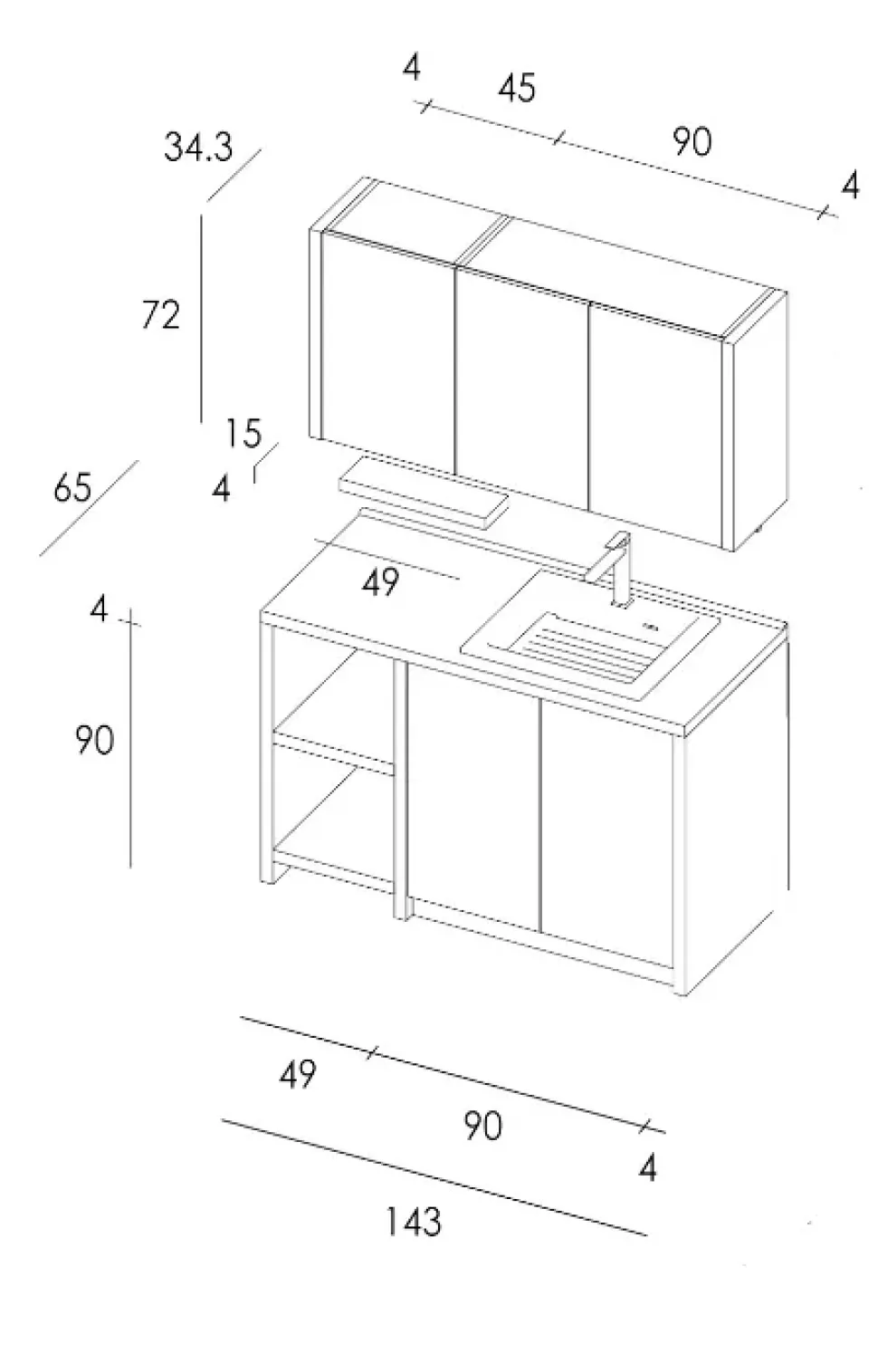 4
45
90
4
34.3
72
15
4
65
49
4
90
49
90
4
143