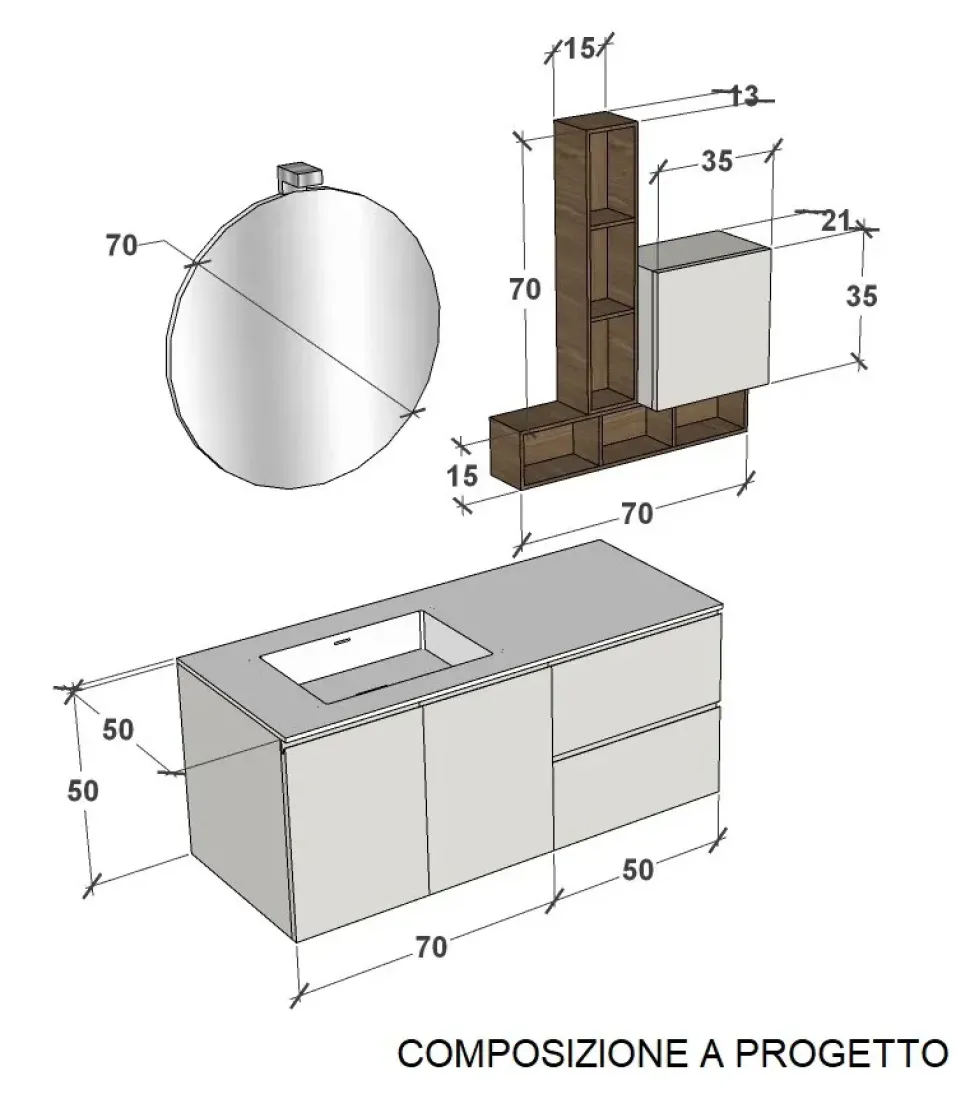 15
13
35
21
70
70
35
15
70
50
50
50
70
COMPOSIZIONE A PROGETTO