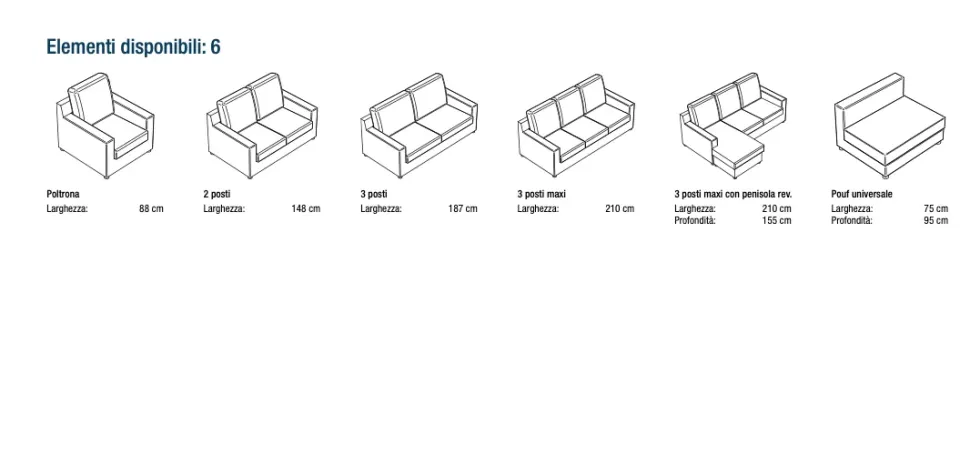 Elementi disponibili: 6

Poltrona
Larghezza: 88 cm

2 posti
Larghezza: 148 cm

3 posti
Larghezza: 187 cm

3 posti maxi
Larghezza: 210 cm

3 posti maxi con penisola rev.
Larghezza: 210 cm
Profondità: 155 cm

Pouf universale
Larghezza: 75 cm
Profondità: 95 cm