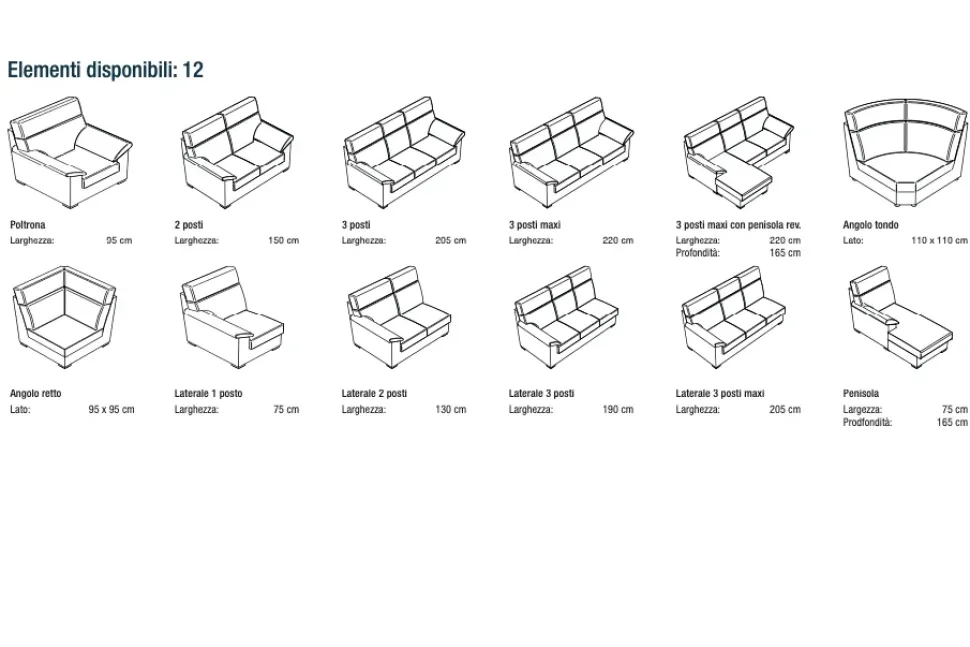 Elementi disponibili: 12

Poltrona
Larghezza: 95 cm

2 posti
Larghezza: 150 cm

3 posti
Larghezza: 205 cm

3 posti maxi
Larghezza: 220 cm

3 posti maxi con penisola rev.
Larghezza: 220 cm
Profondità: 165 cm

Angolo tondo
Lato: 110 x 110 cm

Angolo retto
Lato: 95 x 95 cm

Laterale 1 posto
Larghezza: 75 cm

Laterale 2 posti
Larghezza: 130 cm

Laterale 3 posti
Larghezza: 190 cm

Laterale 3 posti maxi
Larghezza: 205 cm

Penisola
Largezza: 75 cm
Prodfondità: 165 cm