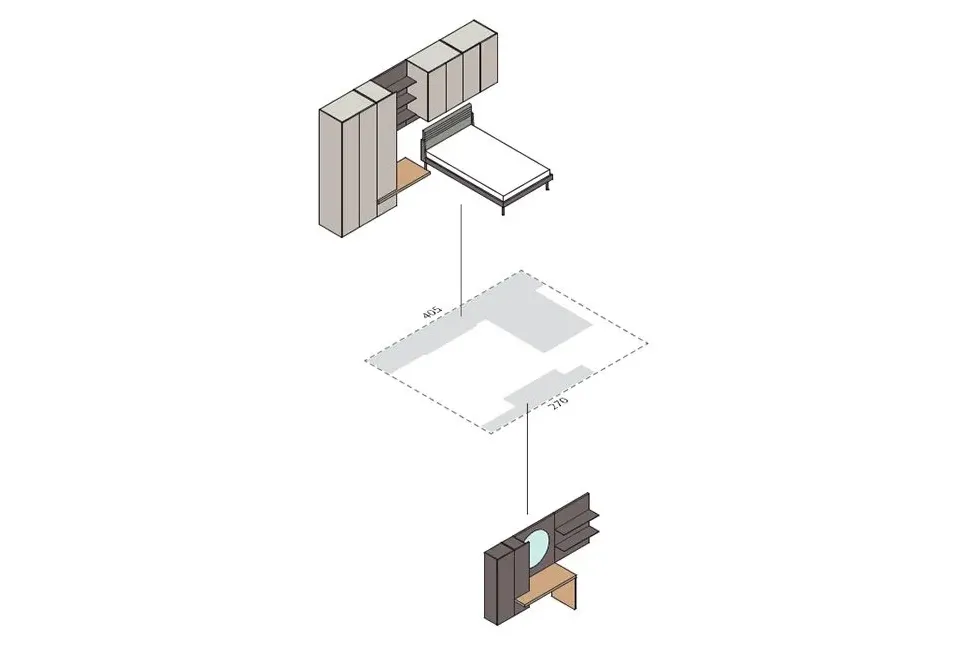 405
270