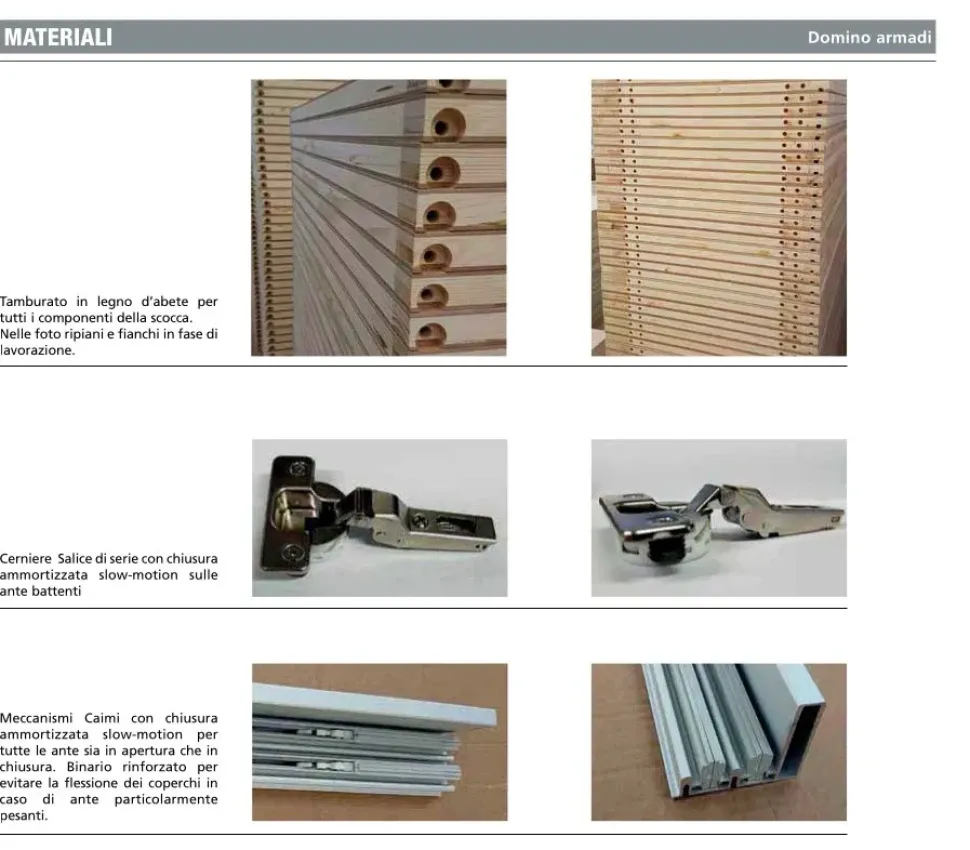 MATERIALI

Domino armadi

Tamburato in legno d'abete per tutti i componenti della scocca. Nelle foto ripiani e fianchi in fase di lavorazione.

Cerniere Salice di serie con chiusura ammortizzata slow-motion sulle ante battenti

Meccanismi Caimi con chiusura ammortizzata slow-motion per tutte le ante sia in apertura che in chiusura. Binario rinforzato per evitare la flessione dei coperchi in caso di ante particolarmente pesanti.